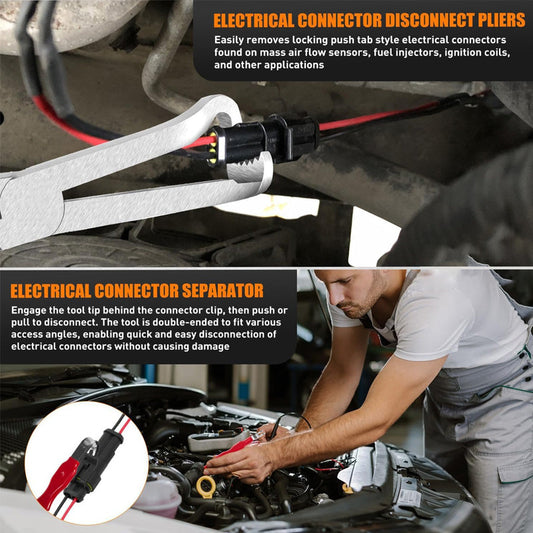 ELECTRICAL CONNECTOR DISCONNECT PLIERS

Easily removes locking push tab style electrical connectors found on mass air flow sensors, fuel injectors, ignition coils, and other applications

ELECTRICAL CONNECTOR SEPARATOR

Engage the tool tip behind the connector clip, then push or pull to disconnect. The tool is double-ended to fit various access angles, enabling quick and easy disconnection of electrical connectors without causing damage