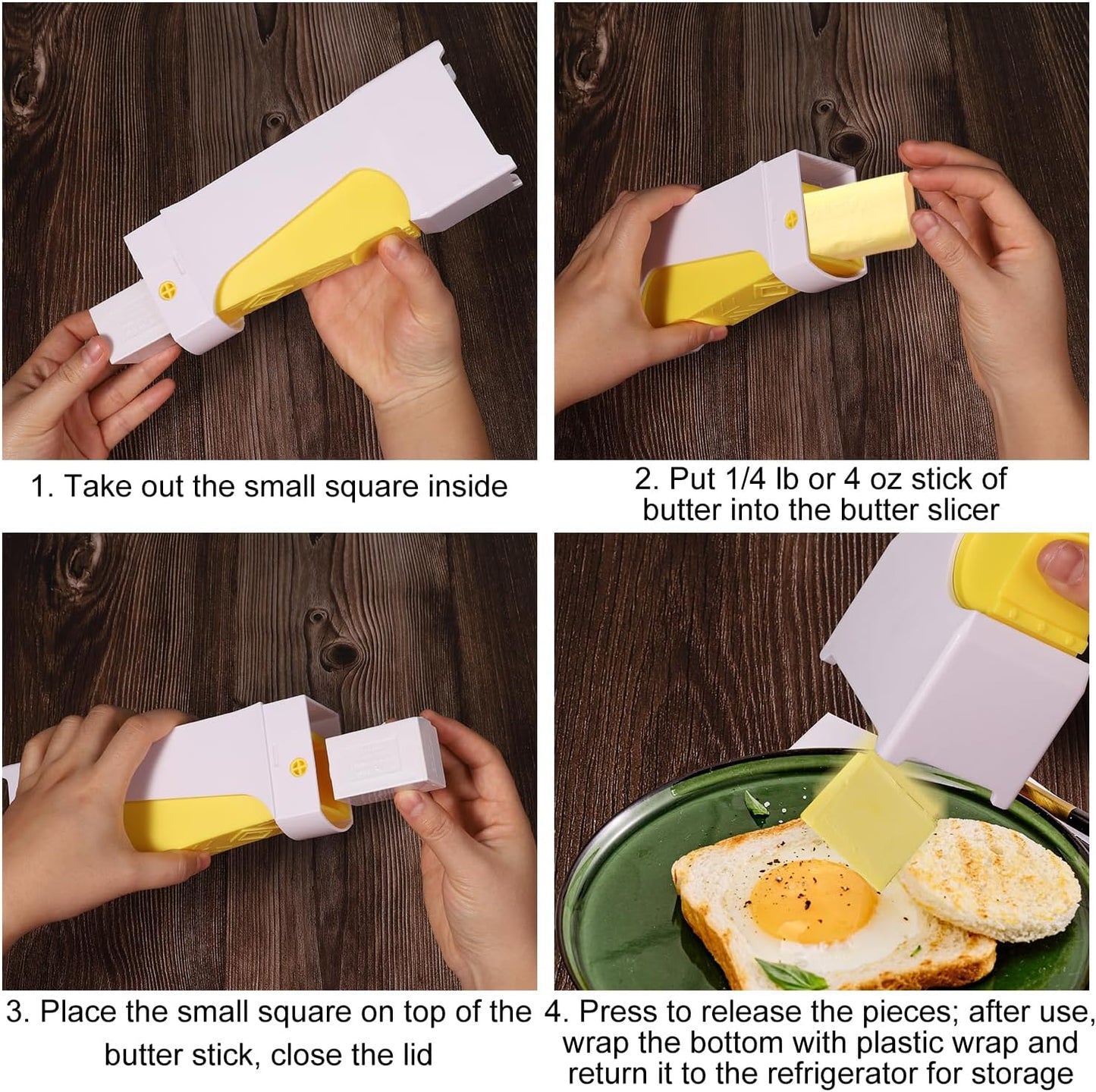 1. Take out the small square inside

2. Put 1/4 lb or 4 oz stick of butter into the butter slicer

3. Place the small square on top of the butter stick, close the lid

4. Press to release the pieces; after use, wrap the bottom with plastic wrap and return it to the refrigerator for storage