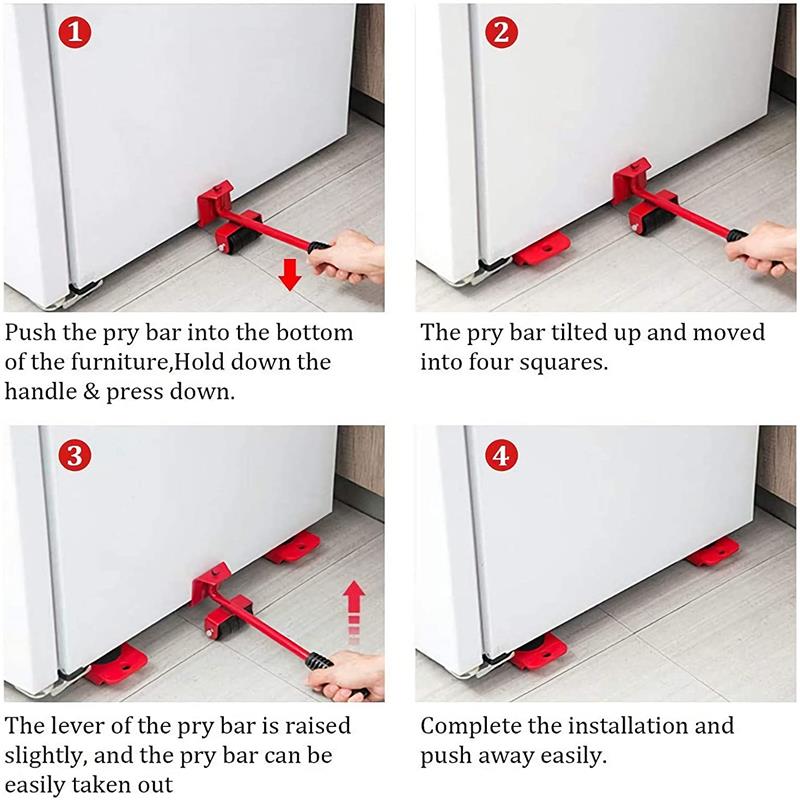 1

Push the pry bar into the bottom of the furniture,Hold down the handle & press down.

2

The pry bar tilted up and moved into four squares.

3

The lever of the pry bar is raised slightly, and the pry bar can be easily taken out

4

Complete the installation and push away easily.