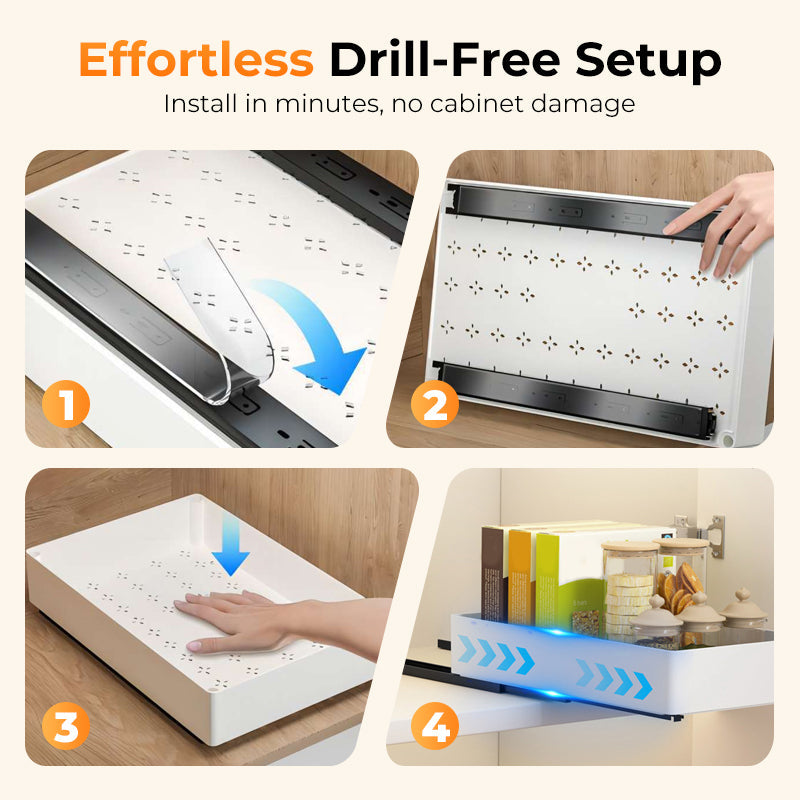 Effortless Drill-Free Setup

Install in minutes, no cabinet damage

1

2

3

4