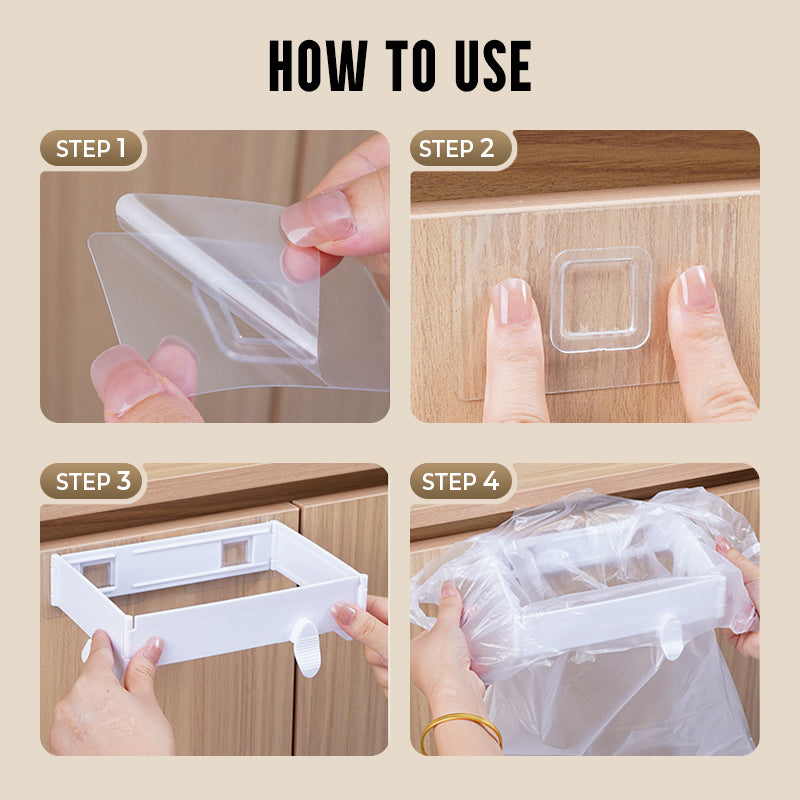 HOW TO USE

STEP 1

STEP 2

STEP 3

STEP 4